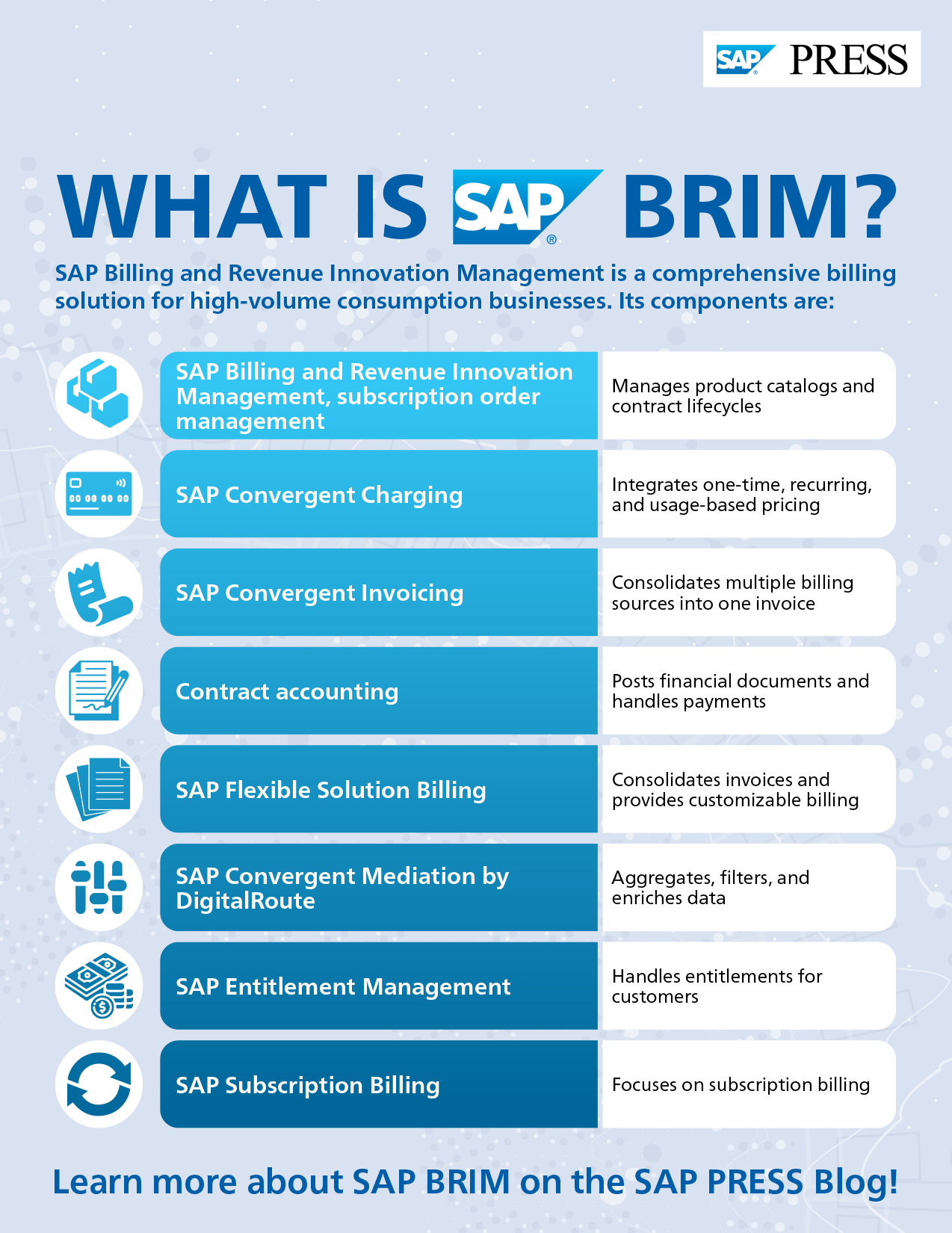 SAP PRESS

WHAT IS SAP® BRIM?

SAP Billing and Revenue Innovation Management is a comprehensive billing solution for high-volume consumption businesses. Its components are:

| | |
|---|---|
| SAP Billing and Revenue Innovation Management, subscription order management | Manages product catalogs and contract lifecycles |
| SAP Convergent Charging | Integrates one-time, recurring, and usage-based pricing |
| SAP Convergent Invoicing | Consolidates multiple billing sources into one invoice |
| Contract accounting | Posts financial documents and handles payments |
| SAP Flexible Solution Billing | Consolidates invoices and provides customizable billing |
| SAP Convergent Mediation by DigitalRoute | Aggregates, filters, and enriches data |
| SAP Entitlement Management | Handles entitlements for customers |
| SAP Subscription Billing | Focuses on subscription billing |

Learn more about SAP BRIM on the SAP PRESS Blog!